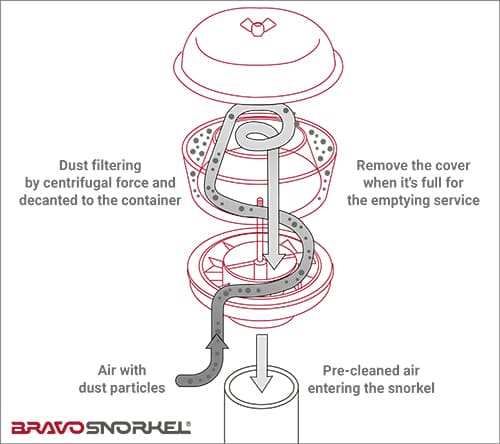 Dust filtering by centrifugal force and decanted to the container

Remove the cover when it's full for the emptying service

Air with dust particles

Pre-cleaned air entering the snorkel

BRAVOSNORKEL®